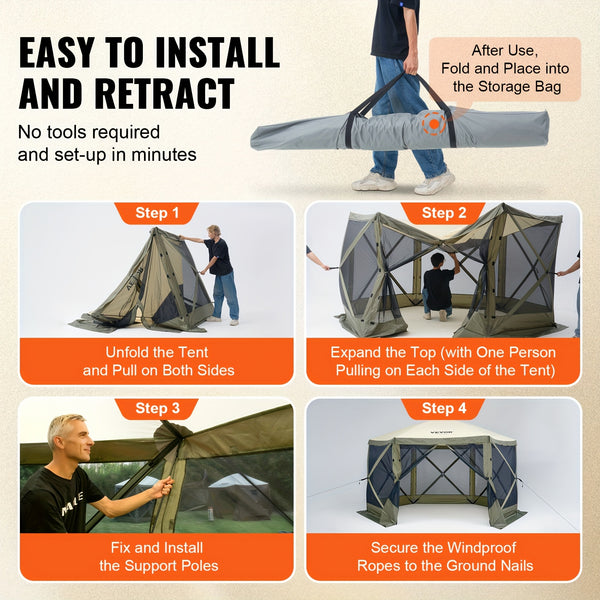 EASY TO INSTALL AND RETRACT

No tools required and set-up in minutes

After Use, Fold and Place into the Storage Bag

Step 1

Unfold the Tent and Pull on Both Sides

Step 2

Expand the Top (with One Person Pulling on Each Side of the Tent)

Step 3

Fix and Install the Support Poles

Step 4

VEVOR

Secure the Windproof Ropes to the Ground Nails