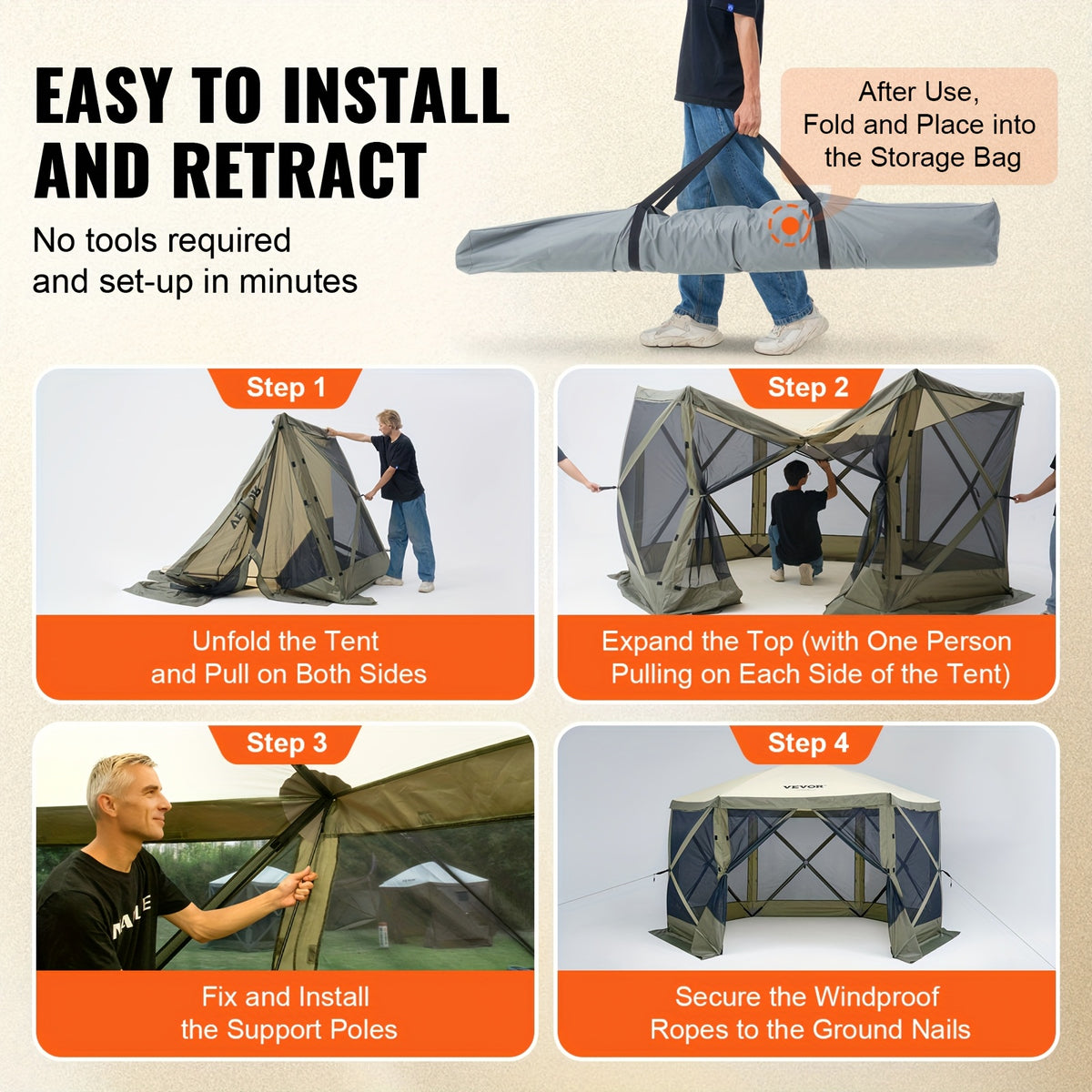 EASY TO INSTALL AND RETRACT

No tools required and set-up in minutes

After Use, Fold and Place into the Storage Bag

Step 1

Unfold the Tent and Pull on Both Sides

Step 2

Expand the Top (with One Person Pulling on Each Side of the Tent)

Step 3

Fix and Install the Support Poles

Step 4

VEVOR

Secure the Windproof Ropes to the Ground Nails