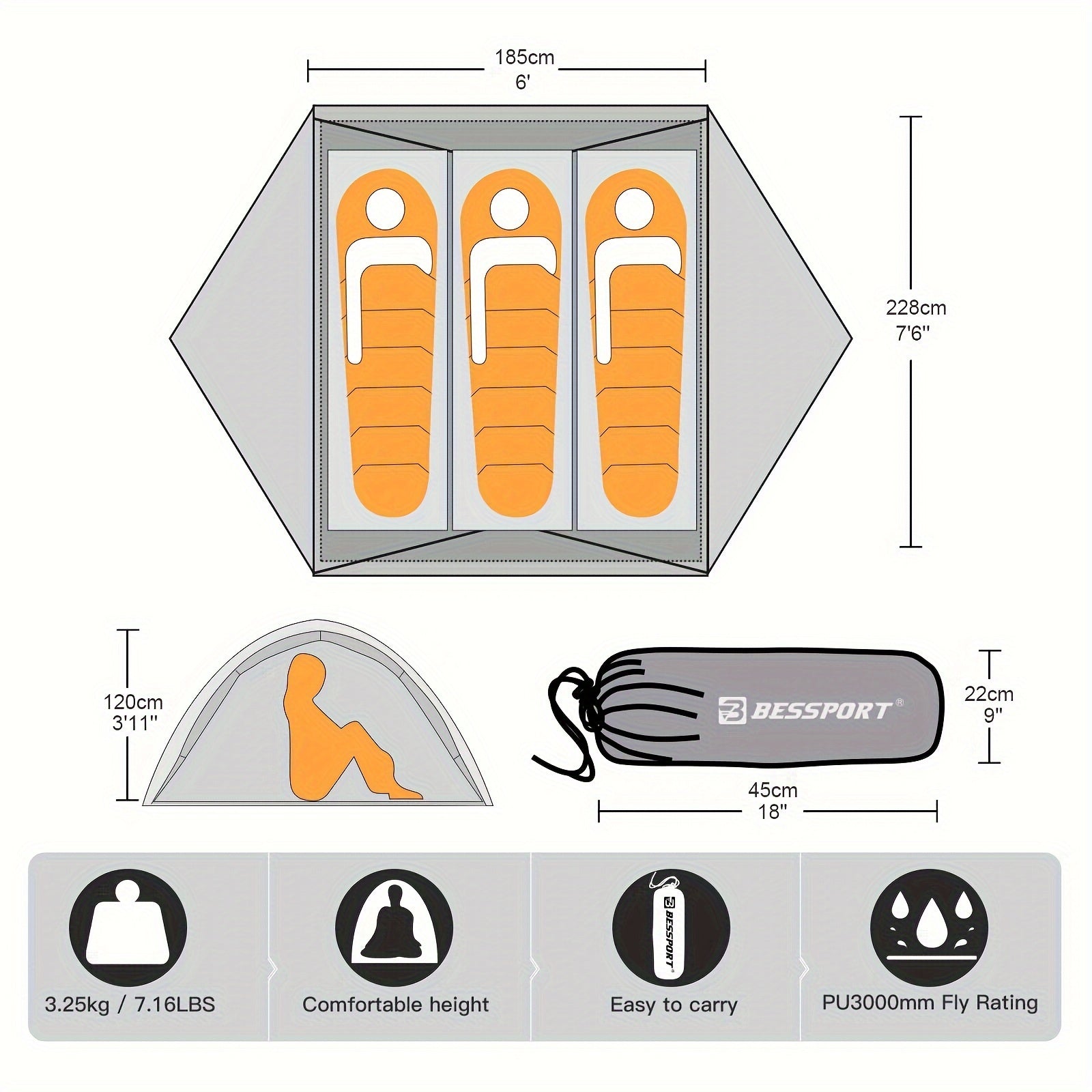 185cm
6'

228cm
7'6''

120cm
3'11''

BESSPORT®

22cm
9''

45cm
18''

3.25kg / 7.16LBS

Comfortable height

BESSPORT®

Easy to carry

PU3000mm Fly Rating