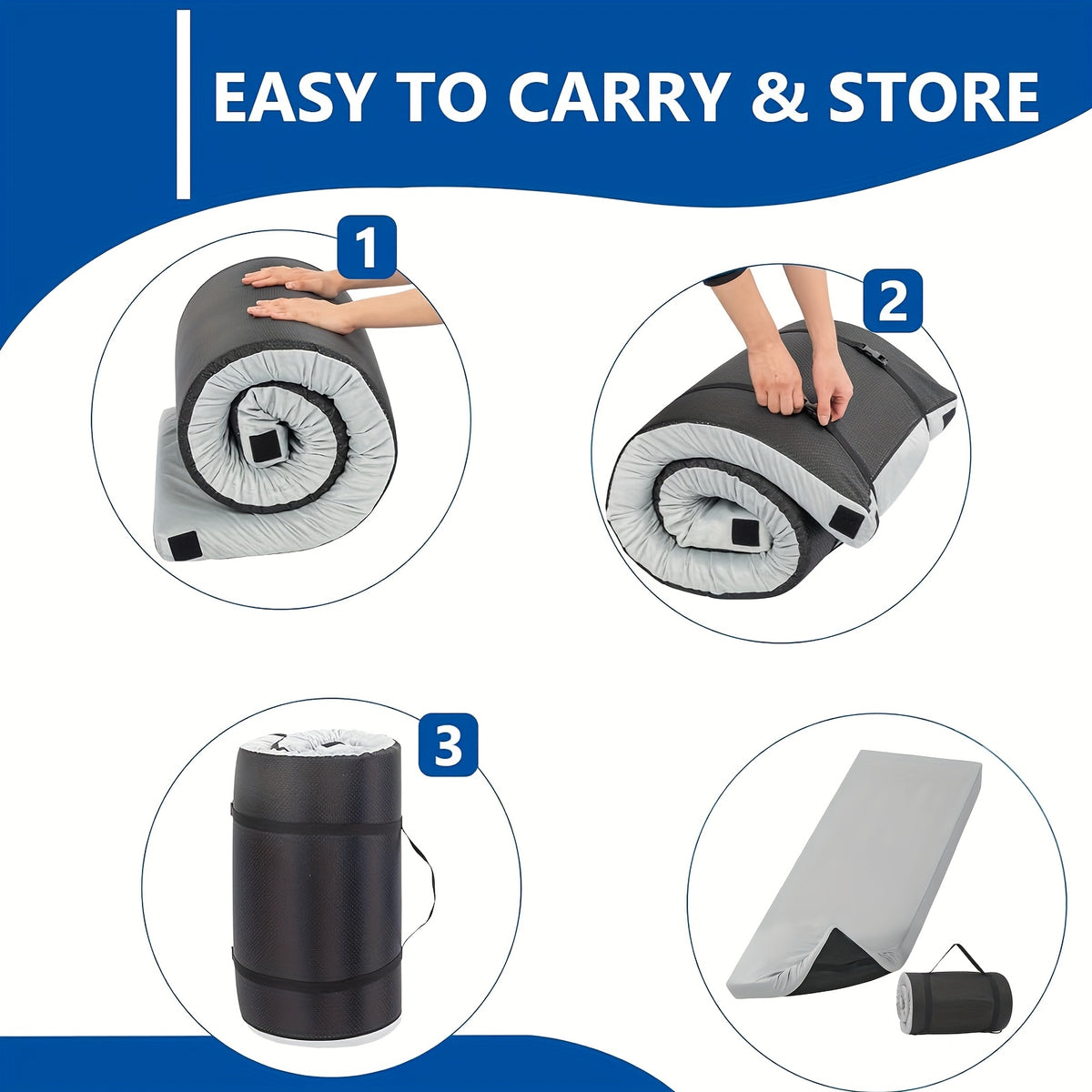 EASY TO CARRY & STORE

1

2

3