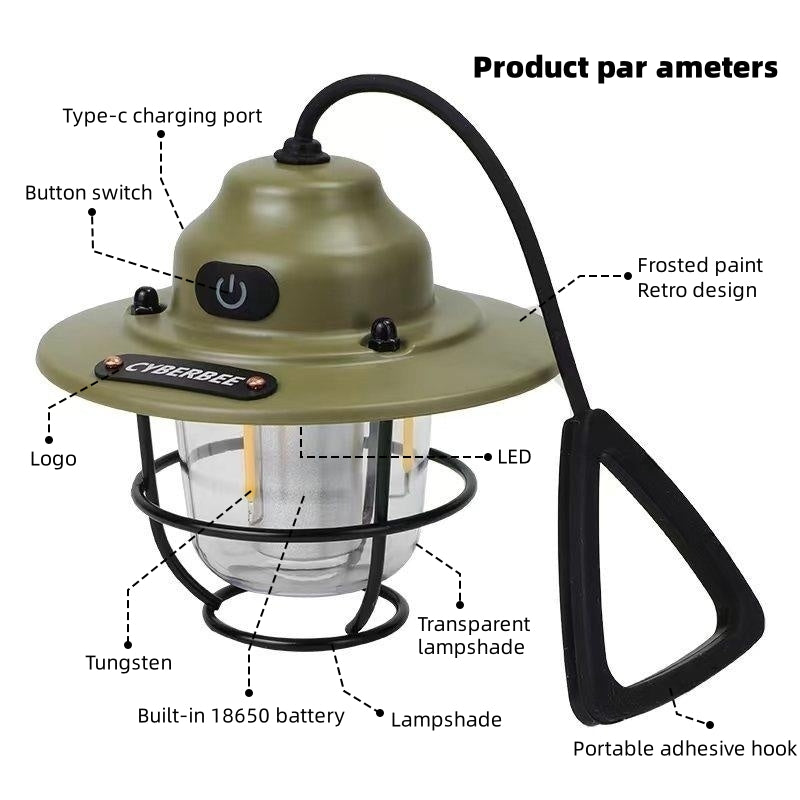 Product par ameters

Type-c charging port

Button switch

Frosted paint
Retro design

CYBERBEE

Logo

LED

Transparent lampshade

Tungsten

Built-in 18650 battery

Lampshade

Portable adhesive hook